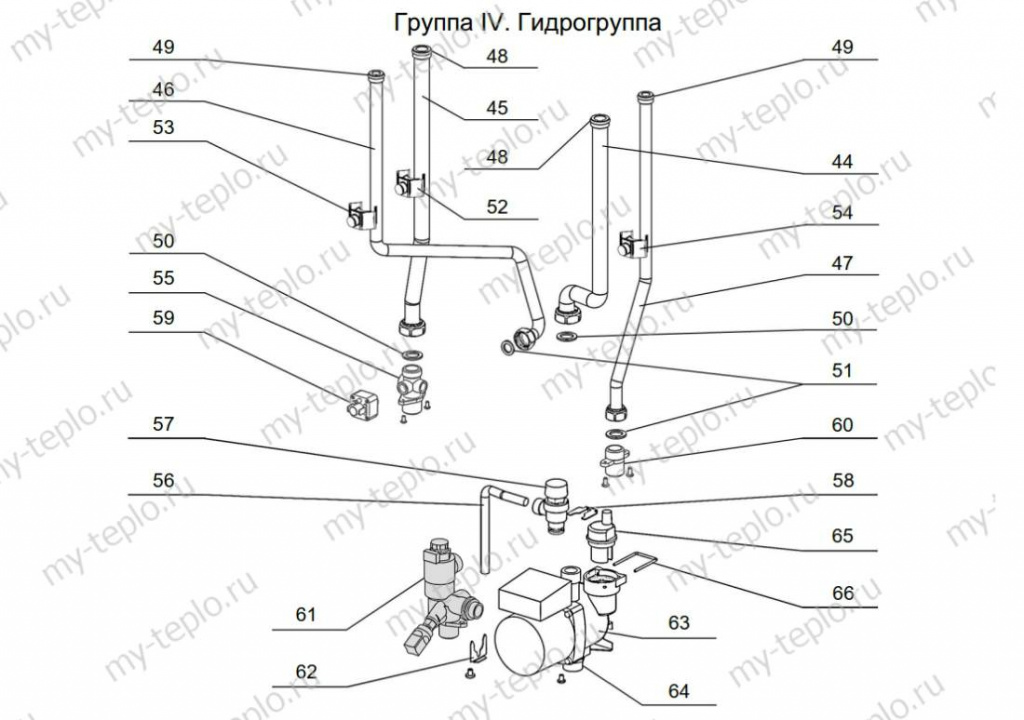 Группа IV. Гидрогруппа

49
46
53
50
55
59
57
56
61
62

48
45
48
52

49
44
54
47
50
51
60
58
65
66
63
64

my-teplo.ru